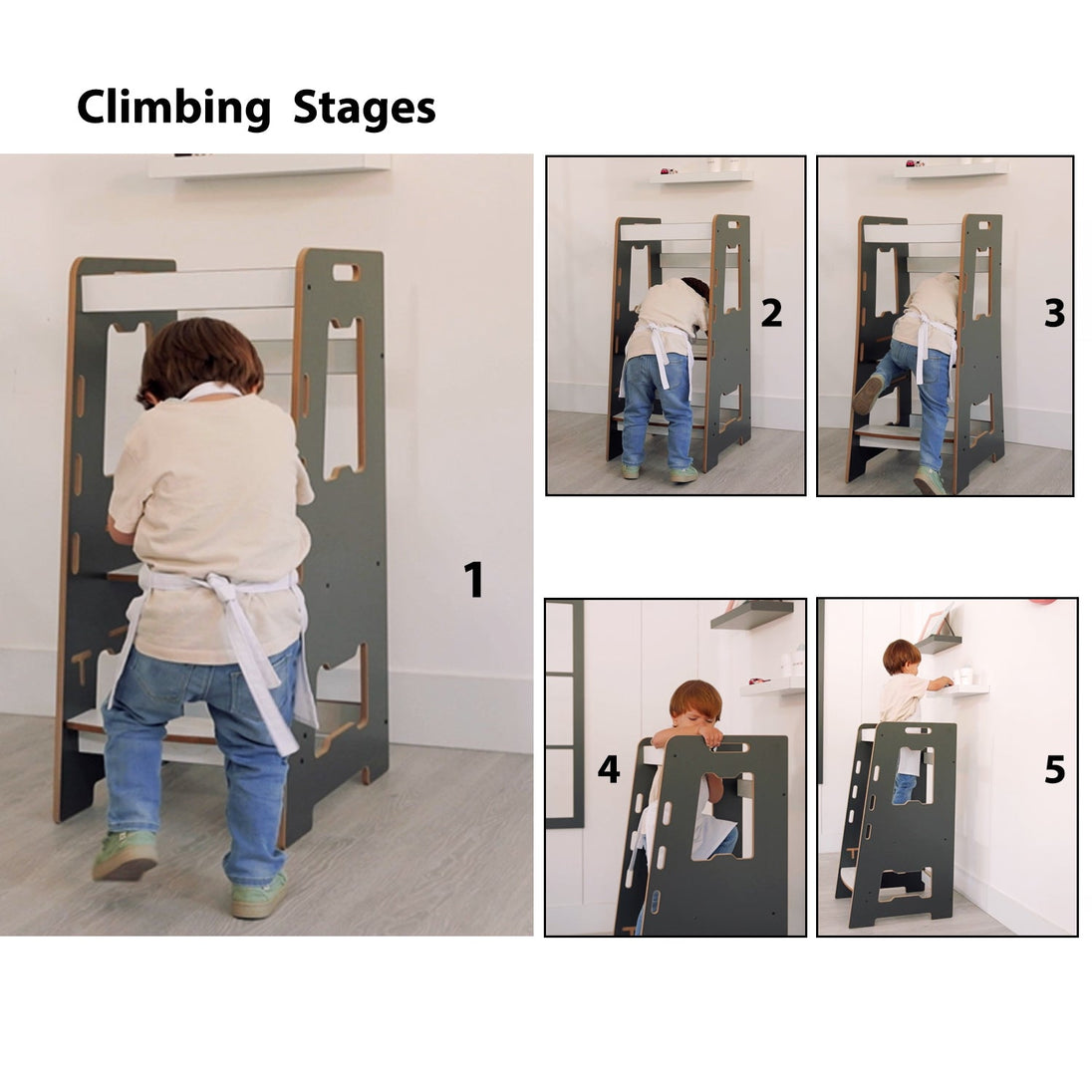 Climbing Stages

1

2

3

4

5